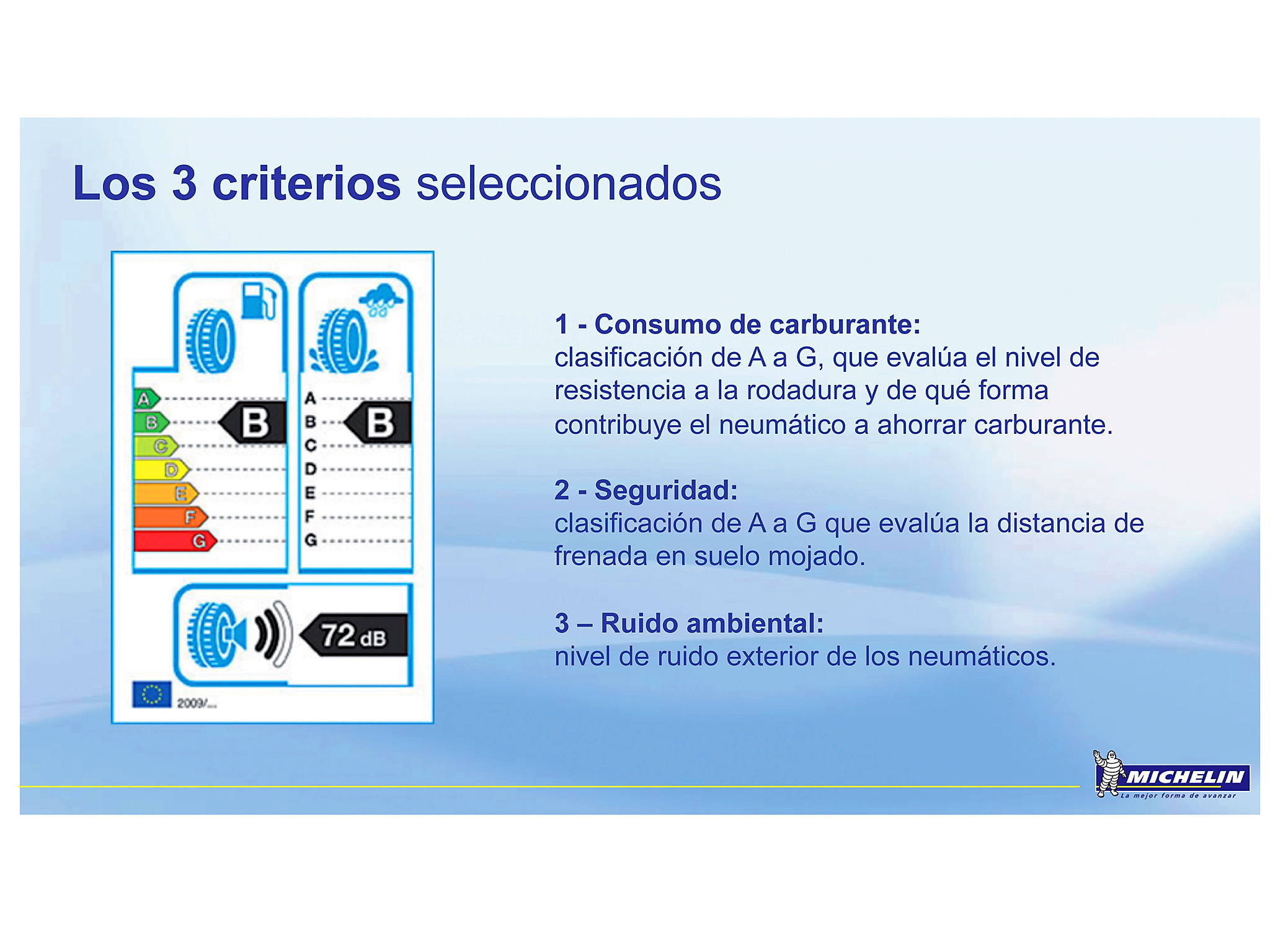 Los 3 criterios seleccionados

A
B
C
D
E
F
G
B

A
B
C
D
E
F
G
B

72 dB

2009/...

1 - Consumo de carburante:
clasificación de A a G, que evalúa el nivel de resistencia a la rodadura y de qué forma contribuye el neumático a ahorrar carburante.

2 - Seguridad:
clasificación de A a G que evalúa la distancia de frenada en suelo mojado.

3 – Ruido ambiental:
nivel de ruido exterior de los neumáticos.

MICHELIN
La mejor forma de avanzar